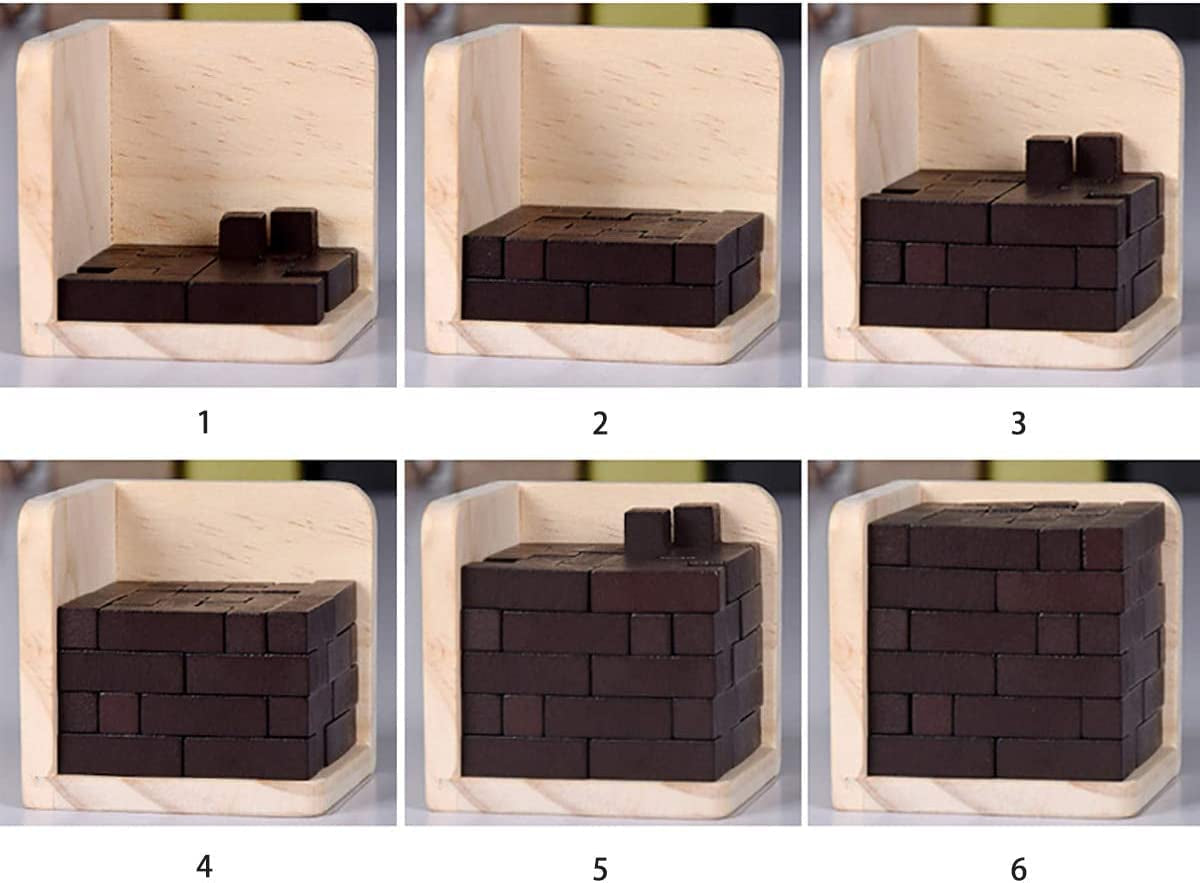 1

2

3

4

5

6